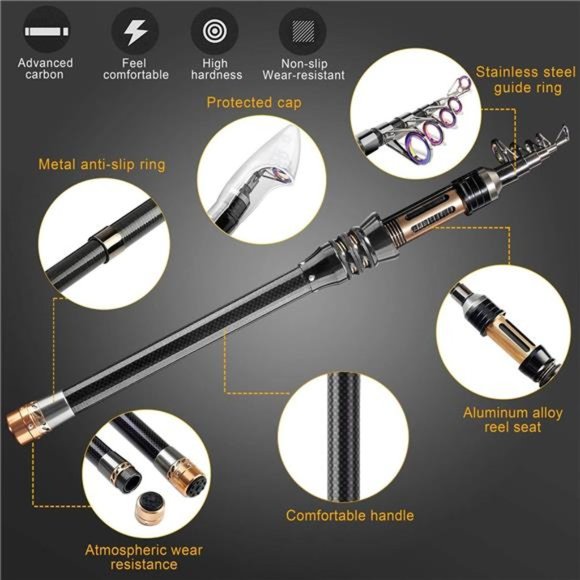 Advanced carbon

Feel comfortable

High hardness

Non-slip Wear-resistant

Stainless steel guide ring

Protected cap

Metal anti-slip ring

Aluminum alloy reel seat

Comfortable handle

Atmospheric wear resistance